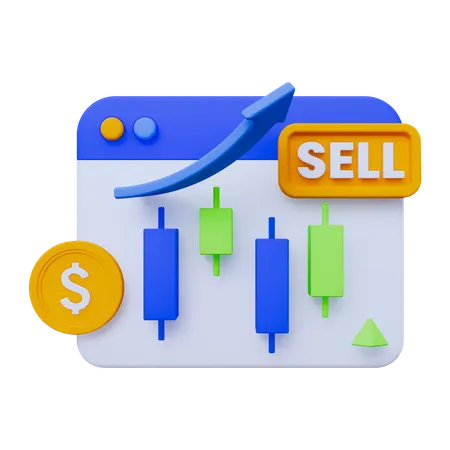 SELL

$